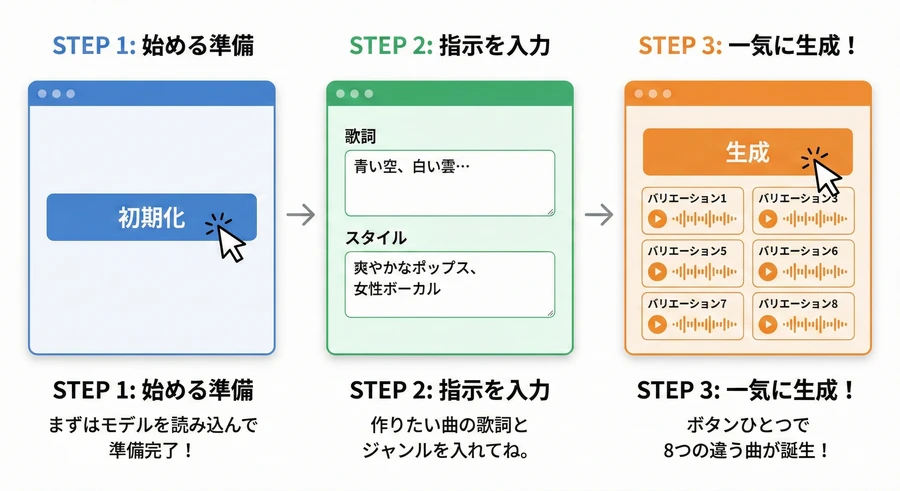 STEP 1: 始める準備

初期化

STEP 1: 始める準備

まずはモデルを読み込んで準備完了！

STEP 2: 指示を入力

歌詞

青い空、白い雲…

スタイル

爽やかなポップス、女性ボーカル

STEP 2: 指示を入力

作りたい曲の歌詞とジャンルを入れてね。

STEP 3: 一気に生成！

生成

バリエーション1

バリエーション3

バリエーション5

バリエーション6

バリエーション7

バリエーション8

STEP 3: 一気に生成！

ボタンひとつで8つの違う曲が誕生！