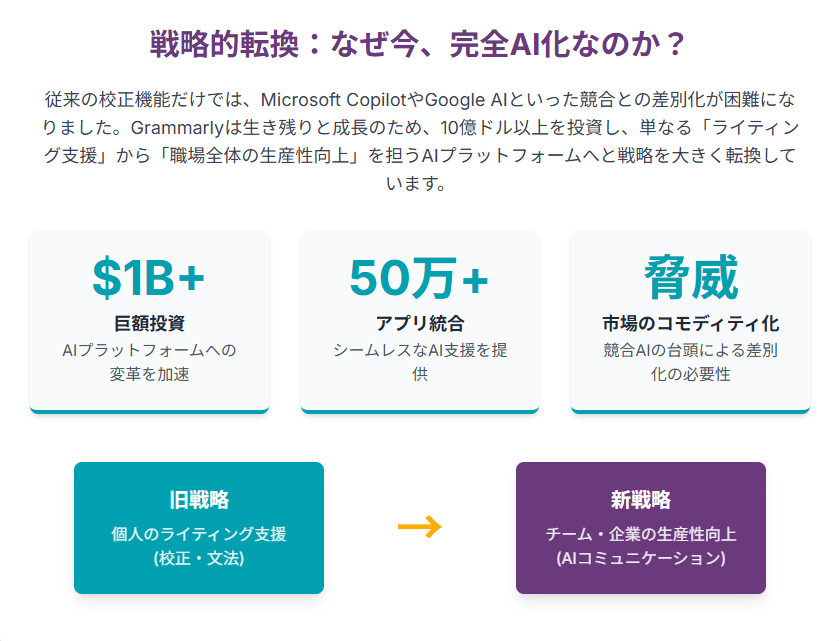 戦略的転換：なぜ今、完全AI化なのか？

従来の校正機能だけでは、Microsoft CopilotやGoogle AIといった競合との差別化が困難になりました。Grammarlyは生き残りと成長のため、10億ドル以上を投資し、単なる「ライティング支援」から「職場全体の生産性向上」を担うAIプラットフォームへと戦略を大きく転換しています。

$1B+
巨額投資
AIプラットフォームへの変革を加速

50万+
アプリ統合
シームレスなAI支援を提供

脅威
市場のコモディティ化
競合AIの台頭による差別化の必要性

旧戦略
個人のライティング支援
(校正・文法)

→

新戦略
チーム・企業の生産性向上
(AIコミュニケーション)