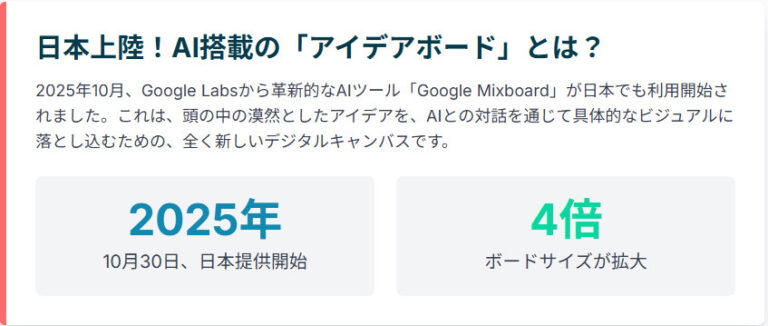 日本上陸！AI搭載の「アイデアボード」とは？

2025年10月、Google Labsから革新的なAIツール「Google Mixboard」が日本でも利用開始されました。これは、頭の中の漠然としたアイデアを、AIとの対話を通じて具体的なビジュアルに落とし込むための、全く新しいデジタルキャンバスです。

2025年
10月30日、日本提供開始

4倍
ボードサイズが拡大