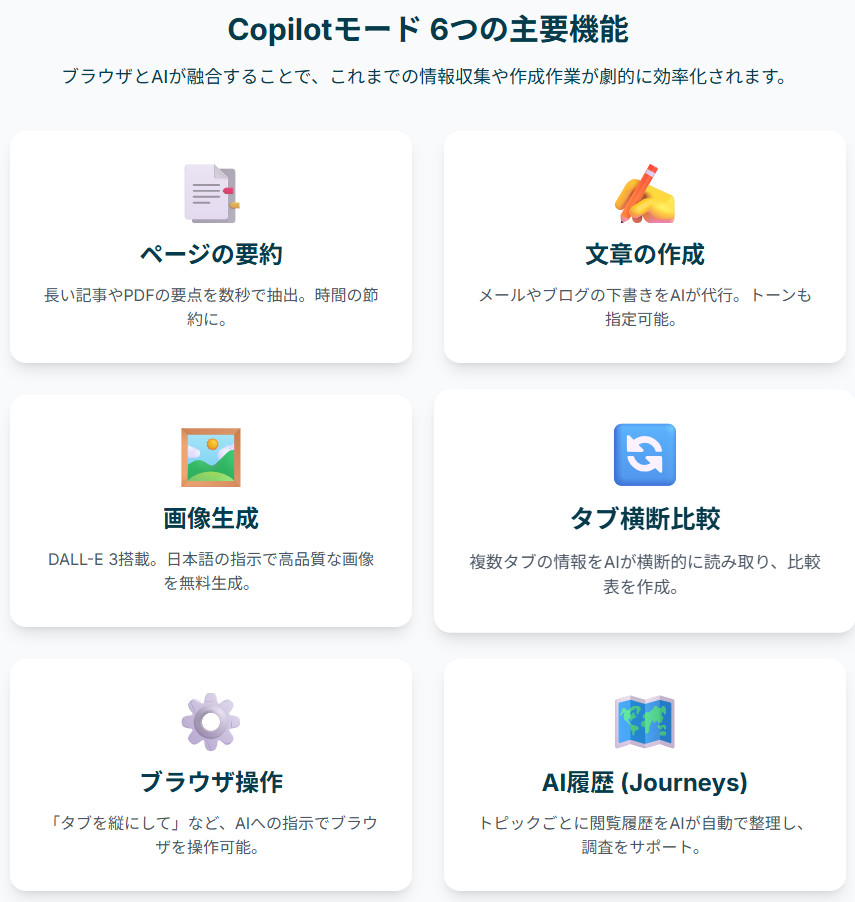 Copilotモード 6つの主要機能

ブラウザとAIが融合することで、これまでの情報収集や作成作業が劇的に効率化されます。

ページの要約

長い記事やPDFの要点を数秒で抽出。時間の節約に。

文章の作成

メールやブログの下書きをAIが代行。トーンも指定可能。

画像生成

DALL-E 3搭載。日本語の指示で高品質な画像を無料生成。

タブ横断比較

複数タブの情報をAIが横断的に読み取り、比較表を作成。

ブラウザ操作

「タブを縦にして」など、AIへの指示でブラウザを操作可能。

AI履歴 (Journeys)

トピックごとに閲覧履歴をAIが自動で整理し、調査をサポート。