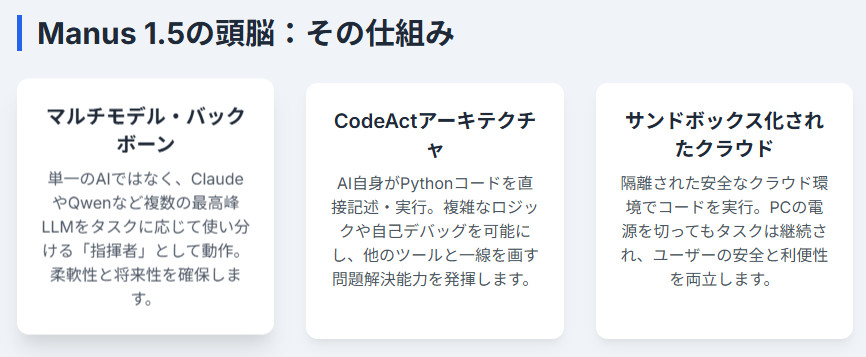 Manus 1.5の頭脳：その仕組み

マルチモデル・バックボーン

単一のAIではなく、ClaudeやQwenなど複数の最高峰LLMをタスクに応じて使い分ける「指揮者」として動作。柔軟性と将来性を確保します。

CodeActアーキテクチャ

AI自身がPythonコードを直接記述・実行。複雑なロジックや自己デバッグを可能にし、他のツールと一線を画す問題解決能力を発揮します。

サンドボックス化されたクラウド

隔離された安全なクラウド環境でコードを実行。PCの電源を切ってもタスクは継続され、ユーザーの安全と利便性を両立します。