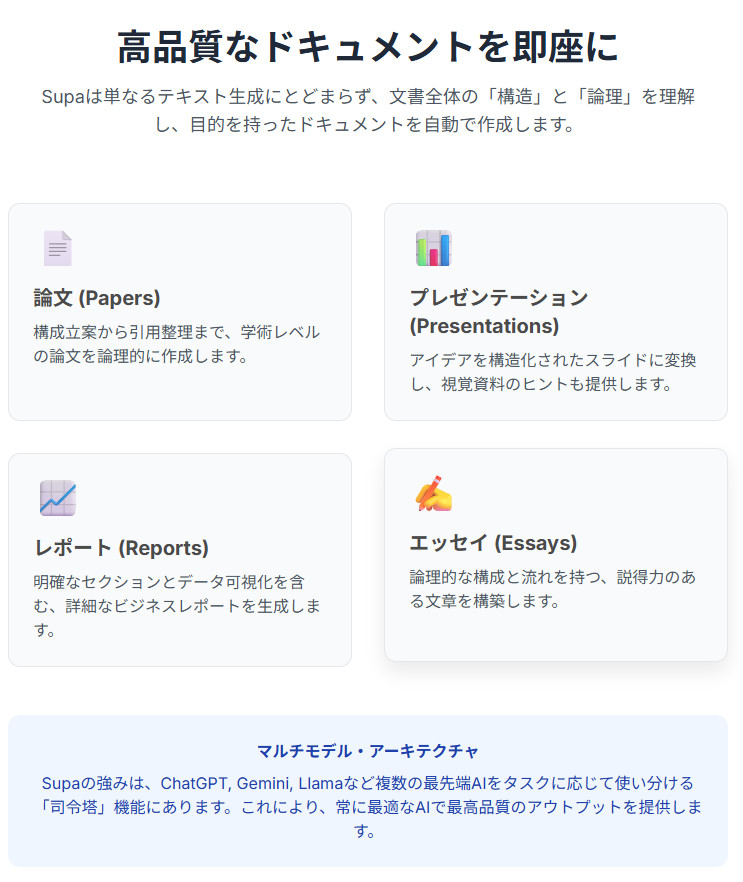 高品質なドキュメントを即座に

Supaは単なるテキスト生成にとどまらず、文書全体の「構造」と「論理」を理解し、目的を持ったドキュメントを自動で作成します。

論文 (Papers)

構成立案から引用整理まで、学術レベルの論文を論理的に作成します。

プレゼンテーション (Presentations)

アイデアを構造化されたスライドに変換し、視覚資料のヒントも提供します。

レポート (Reports)

明確なセクションとデータ可視化を含む、詳細なビジネスレポートを生成します。

エッセイ (Essays)

論理的な構成と流れを持つ、説得力のある文章を構築します。

マルチモデル・アーキテクチャ

Supaの強みは、ChatGPT, Gemini, Llamaなど複数の最先端AIをタスクに応じて使い分ける「司令塔」機能にあります。これにより、常に最適なAIで最高品質のアウトプットを提供します。